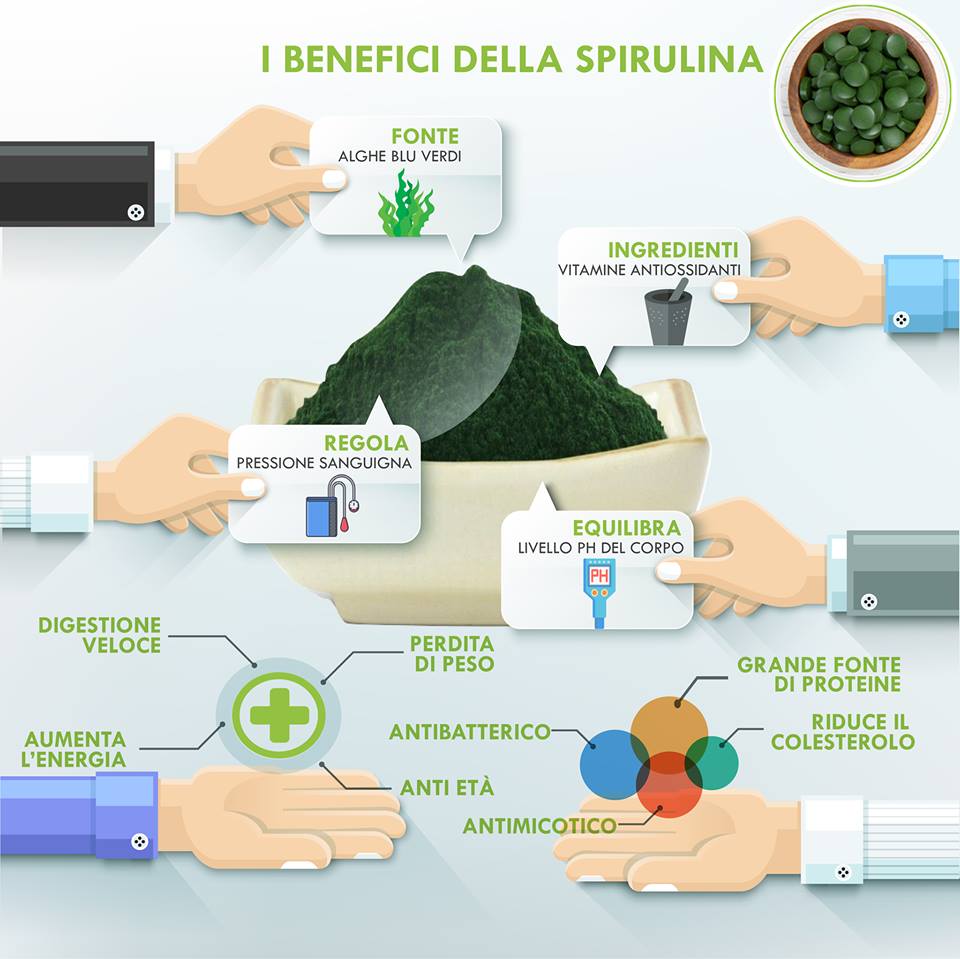 I BENEFICI DELLA SPIRULINA

FONTE
ALGHE BLU VERDI

INGREDIENTI
VITAMINE ANTIOSSIDANTI

REGOLA
PRESSIONE SANGUIGNA

EQUILIBRA
LIVELLO PH DEL CORPO

PH

DIGESTIONE VELOCE

PERDITA DI PESO

AUMENTA L'ENERGIA

ANTI ETÀ

GRANDE FONTE DI PROTEINE

ANTIBATTERICO

RIDUCE IL COLESTEROLO

ANTIMICOTICO